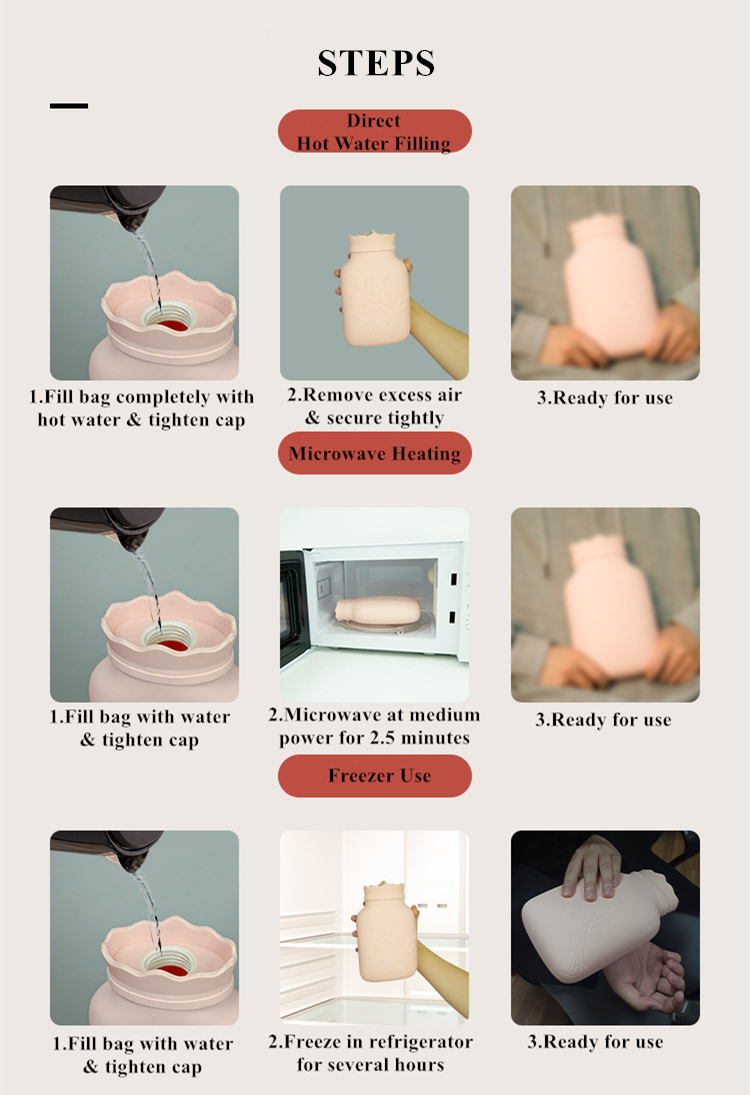 STEPS

Direct
Hot Water Filling

1.Fill bag completely with hot water & tighten cap

2.Remove excess air & secure tightly

3.Ready for use

Microwave Heating

1.Fill bag with water & tighten cap

2.Microwave at medium power for 2.5 minutes

3.Ready for use

Freezer Use

1.Fill bag with water & tighten cap

2.Freeze in refrigerator for several hours

3.Ready for use